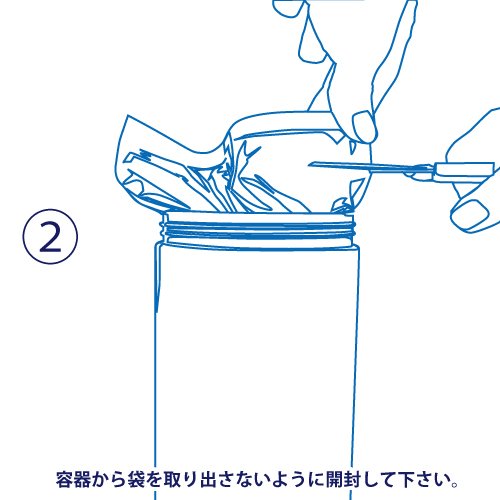 ②

容器から袋を取り出さないように開封して下さい。