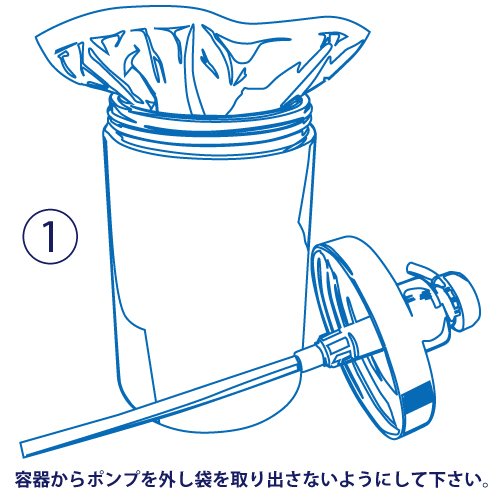 ①

容器からポンプを外し袋を取り出さないようにして下さい。